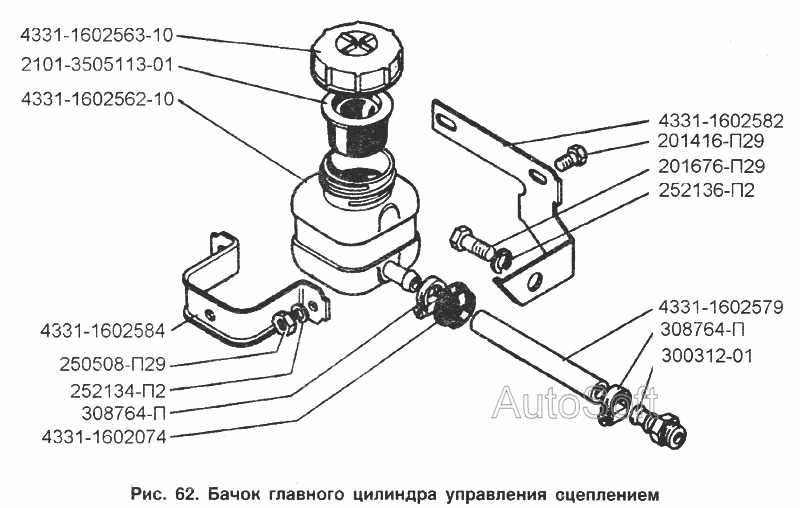 4331-1602563-10
2101-3505113-01
4331-1602562-10
4331-1602582
201416-П29
201676-П29
252136-П2
4331-1602584
250508-П29
252134-П2
308764-П
4331-1602074
4331-1602579
308764-П
300312-01
AutoSoft

Рис. 62. Бачок главного цилиндра управления сцеплением